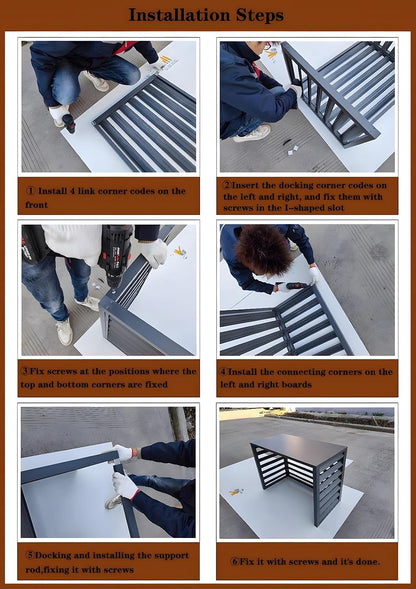 Installation Steps

① Install 4 link corner codes on the front

②Insert the docking corner codes on the left and right, and fix them with screws in the I-shaped slot

③Fix screws at the positions where the top and bottom corners are fixed

④Install the connecting corners on the left and right boards

⑤Docking and installing the support rod,fixing it with screws

⑥Fix it with screws and it's done.