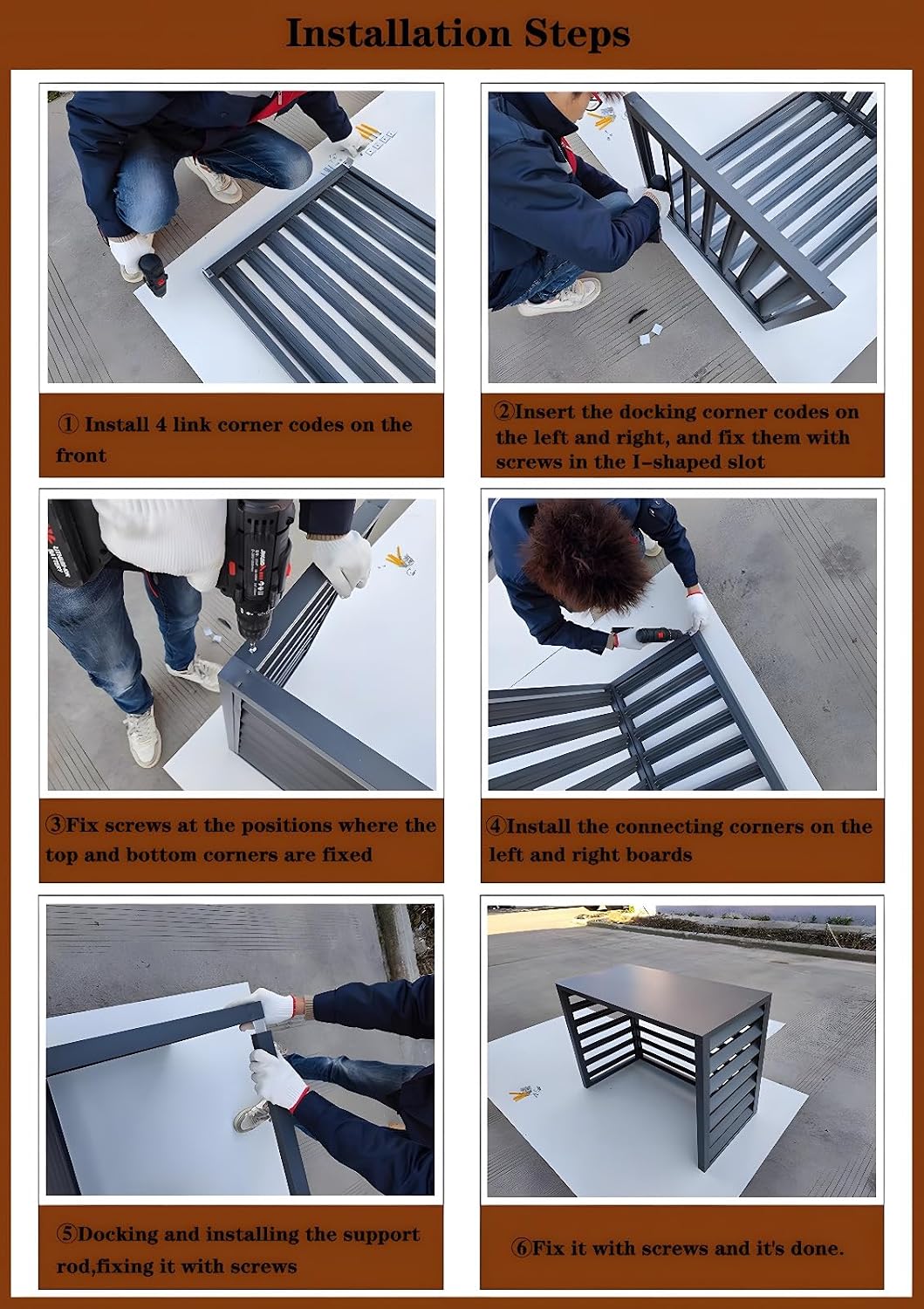 Installation Steps

① Install 4 link corner codes on the front

②Insert the docking corner codes on the left and right, and fix them with screws in the I-shaped slot

③Fix screws at the positions where the top and bottom corners are fixed

④Install the connecting corners on the left and right boards

⑤Docking and installing the support rod,fixing it with screws

⑥Fix it with screws and it's done.