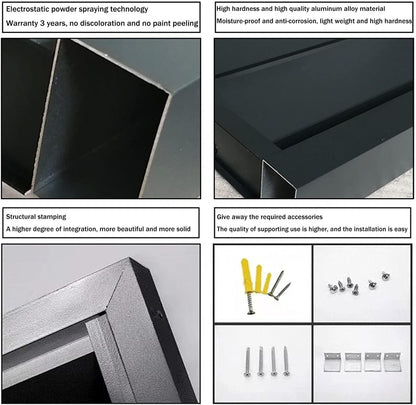 Electrostatic powder spraying technology
Warranty 3 years, no discoloration and no paint peeling

High hardness and high quality aluminum alloy material
Moisture-proof and anti-corrosion, light weight and high hardness

Structural stamping
A higher degree of integration, more beautiful and more solid

Give away the required accessories
The quality of supporting use is higher, and the installation is easy