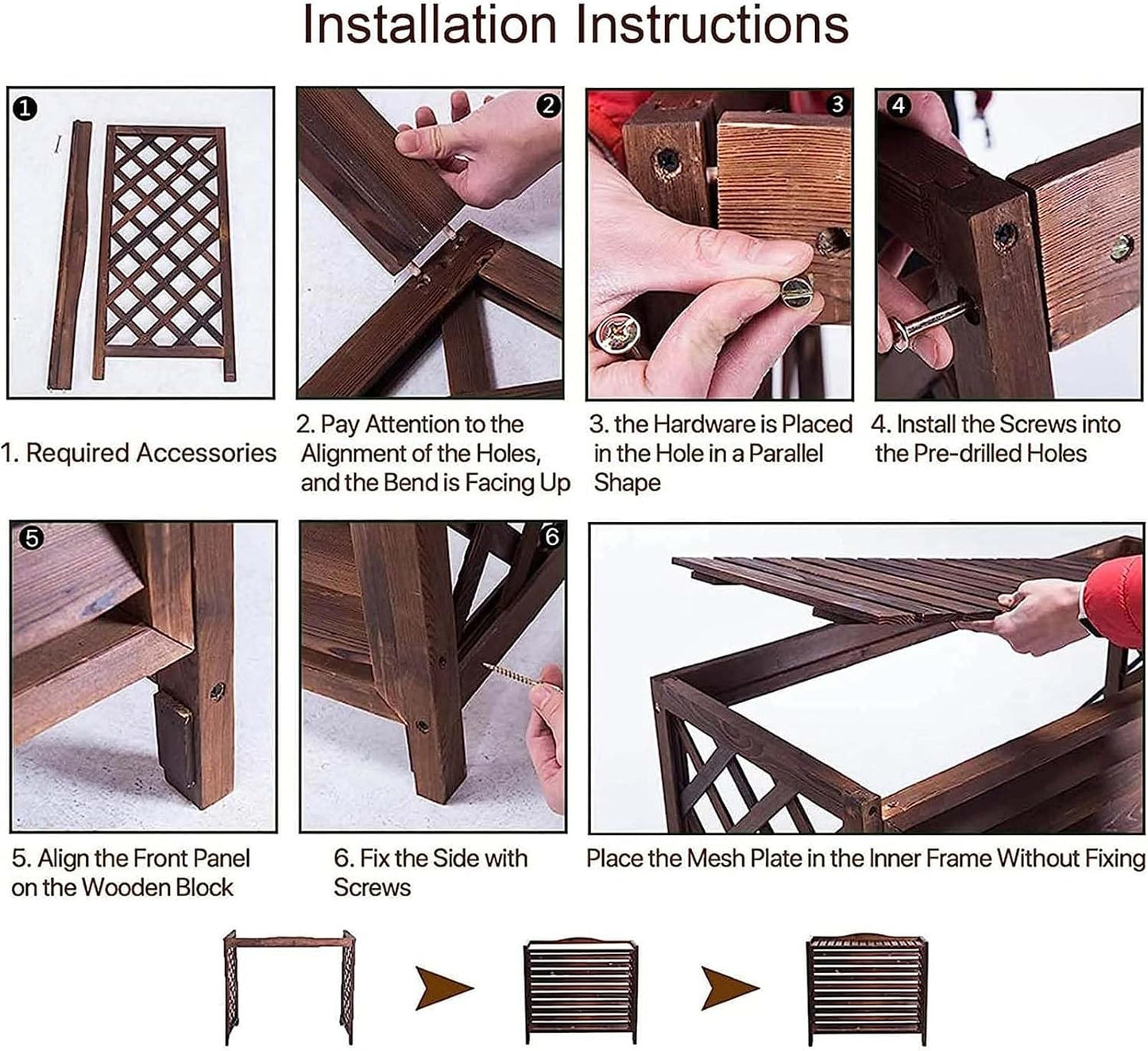 Installation Instructions

1

2

3

4

1. Required Accessories

2. Pay Attention to the Alignment of the Holes, and the Bend is Facing Up

3. the Hardware is Placed in the Hole in a Parallel Shape

4. Install the Screws into the Pre-drilled Holes

5

6

5. Align the Front Panel on the Wooden Block

6. Fix the Side with Screws

Place the Mesh Plate in the Inner Frame Without Fixing